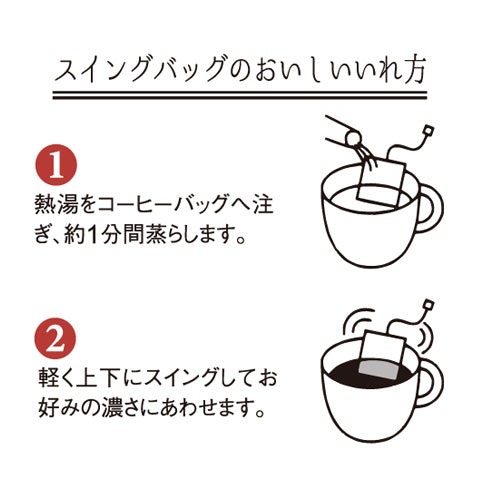 スイングバッグのおいしいいれ方

1
熱湯をコーヒーバッグへ注ぎ、約1分間蒸らします。

2
軽く上下にスイングしてお好みの濃さにあわせます。