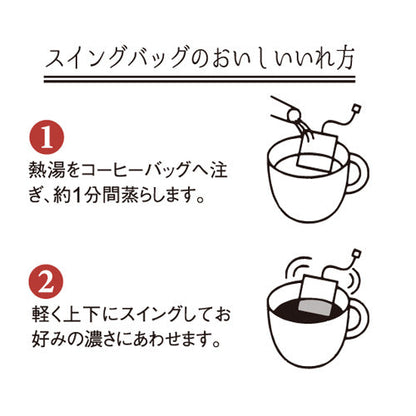 スイングバッグのおいしいいれ方

1

熱湯をコーヒーバッグへ注ぎ、約1分間蒸らします。

2

軽く上下にスイングしてお好みの濃さにあわせます。