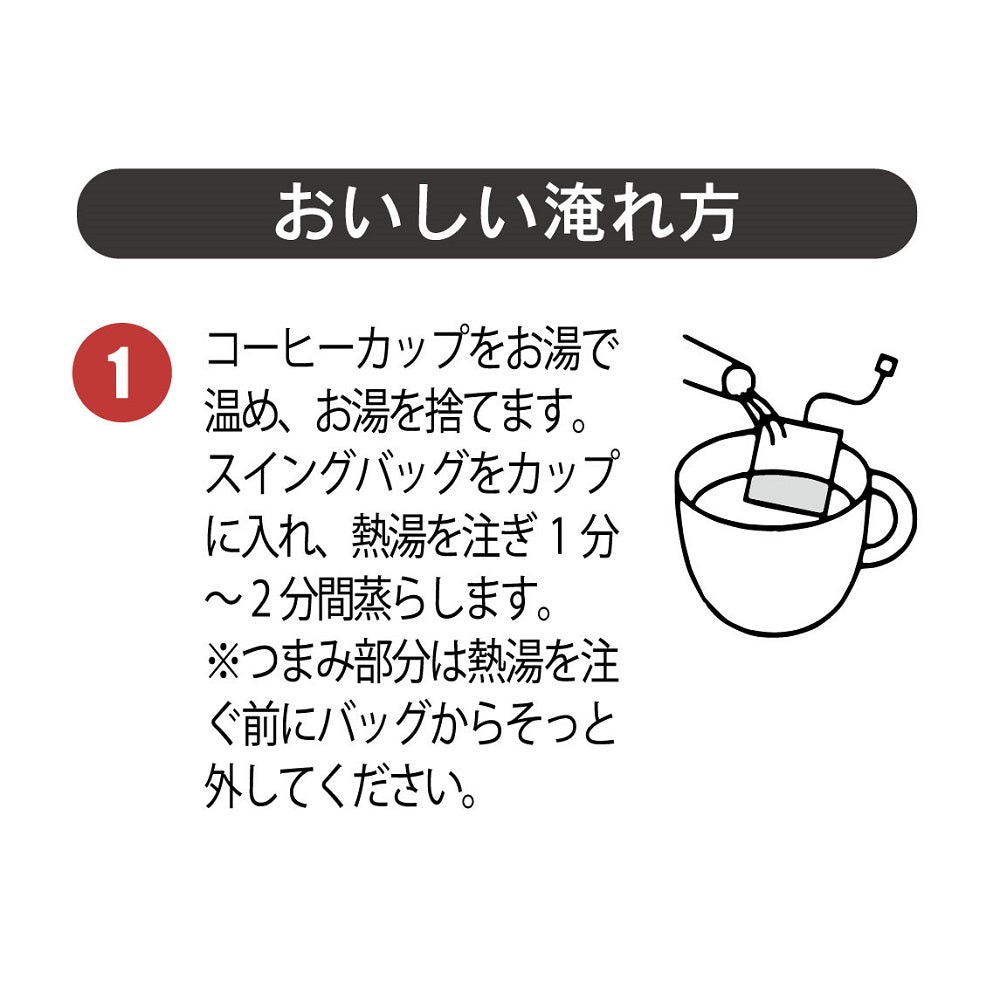 おいしい淹れ方

1

コーヒーカップをお湯で温め、お湯を捨てます。スイングバッグをカップに入れ、熱湯を注ぎ１分～２分間蒸らします。
※つまみ部分は熱湯を注ぐ前にバッグからそっと外してください。